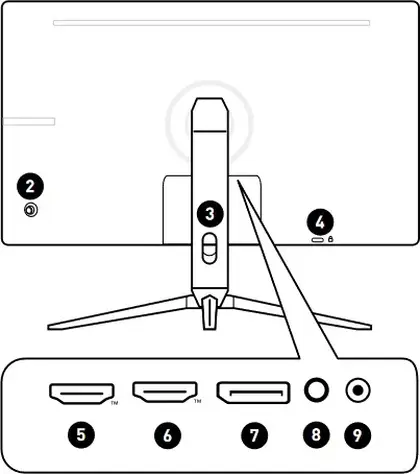 2
3
4
TM
TM
5
6
7
8
9